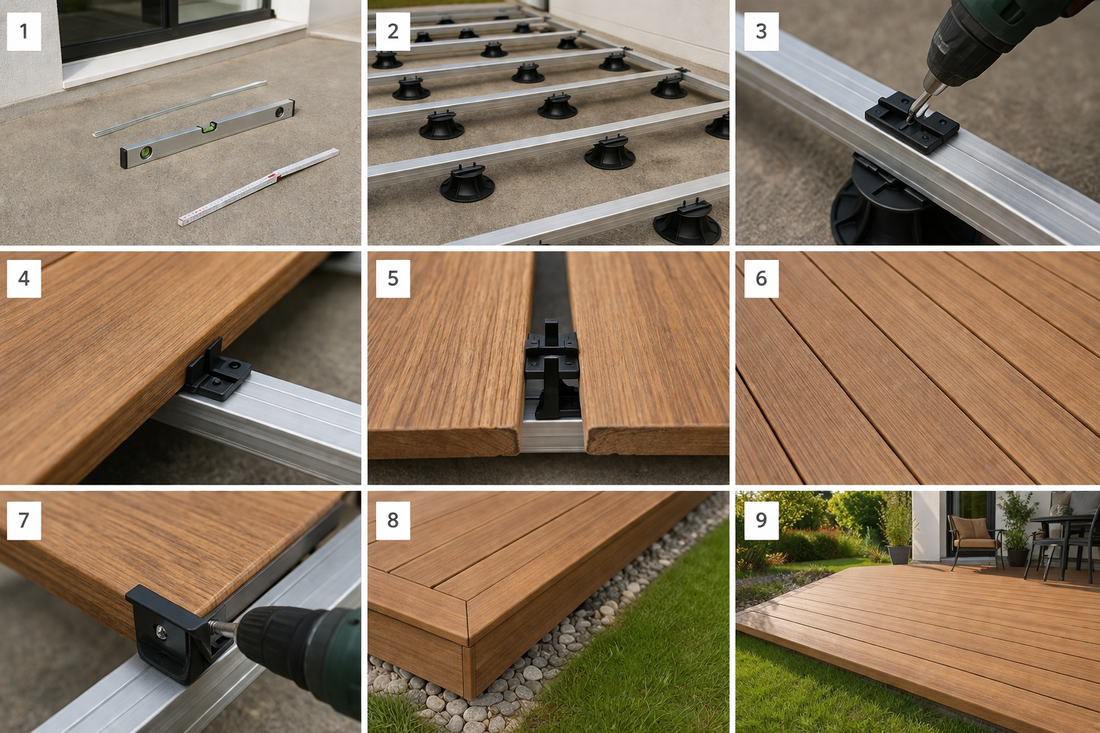 1

2

3

4

5

6

7

8

9